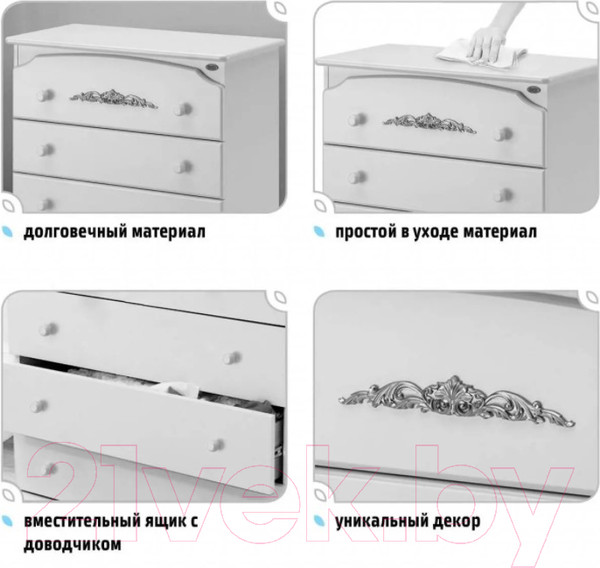 долговечный материал

простой в уходе материал

вместительный ящик с доводчиком

уникальный декор

21vek.by