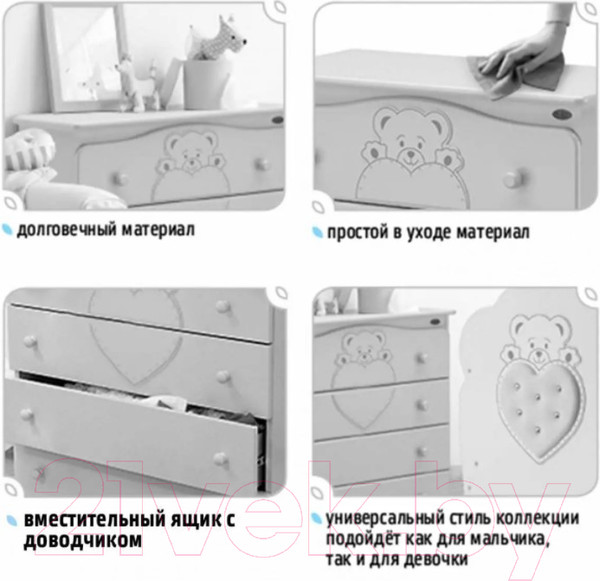 долговечный материал

простой в уходе материал

вместительный ящик с доводчиком

универсальный стиль коллекции подойдёт как для мальчика, так и для девочки

21vek.by