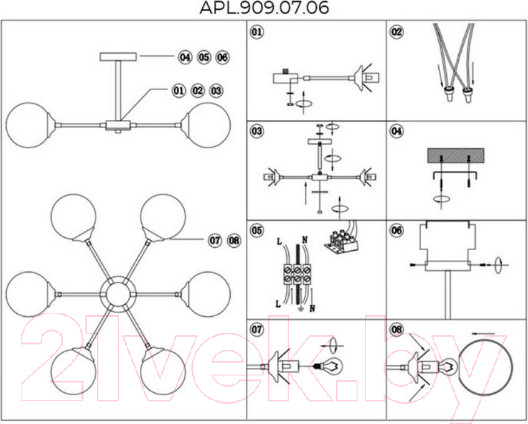 APL.909.07.06

04 05 06

01 02 03

07 08

01

02

03

04

05

L N

L N

06

07

08

21vek.by