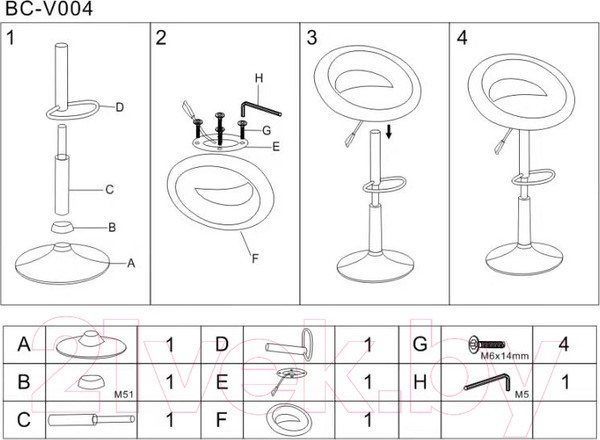 BC-V004

1

D

C

B

A

2

H

G

E

F

3

4

| A | | 1 | D | | 1 | G | M6x14mm | 4 |
|---|---|---|---|---|---|---|---|---|
| B | M51 | 1 | E | | 1 | H | M5 | 1 |
| C | | 1 | F | | 1 | | | |

21vek.by