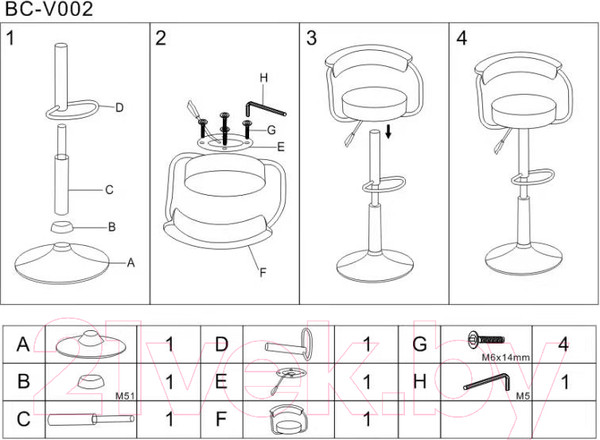 BC-V002

1

D

C

B

A

2

H

G

E

F

3

4

| A |  | 1 | D |  | 1 | G | M6x14mm | 4 |
|---|---|---|---|---|---|---|---|---|
| B | M51 | 1 | E |  | 1 | H | M5 | 1 |
| C |  | 1 | F |  | 1 |  |  |  |

21vek.by