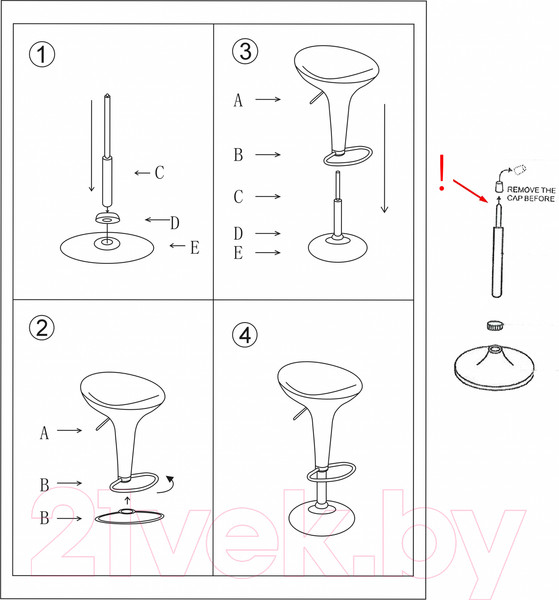 ①

C

D

E

③

A

B

C

D

E

!

REMOVE THE CAP BEFORE

②

A

B

B

④

21vek.by