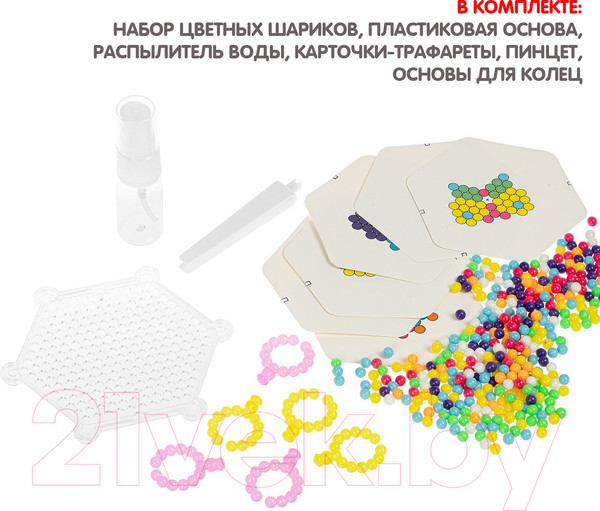 В КОМПЛЕКТЕ:
НАБОР ЦВЕТНЫХ ШАРИКОВ, ПЛАСТИКОВАЯ ОСНОВА, РАСПЫЛИТЕЛЬ ВОДЫ, КАРТОЧКИ-ТРАФАРЕТЫ, ПИНЦЕТ, ОСНОВЫ ДЛЯ КОЛЕЦ

21vek.by