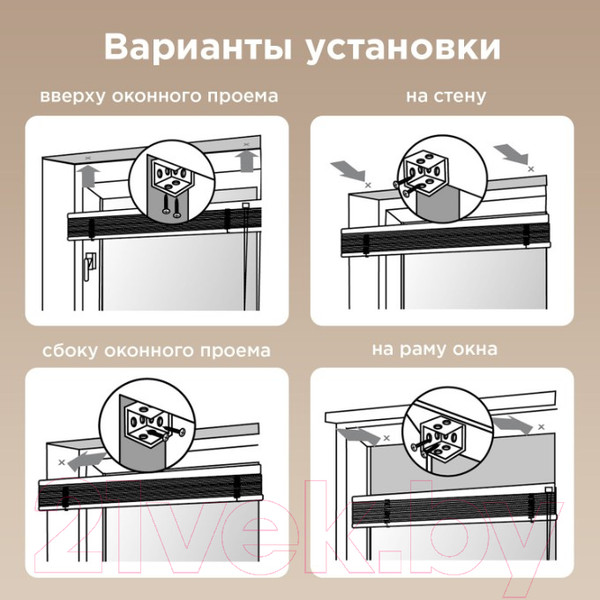 Варианты установки

вверху оконного проема

на стену

сбоку оконного проема

на раму окна

21vek.by