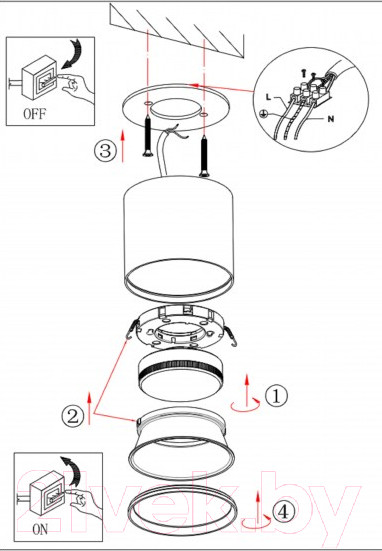 OFF

L

N

③

①

②

④

ON

21vek.by