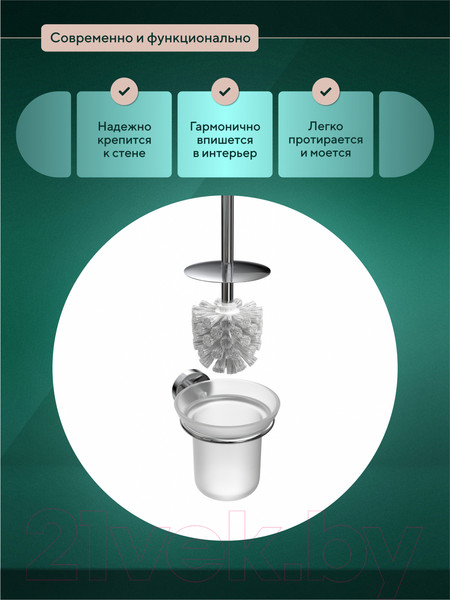 Современно и функционально

Надежно крепится к стене

Гармонично впишется в интерьер

Легко протирается и моется

21vek.by