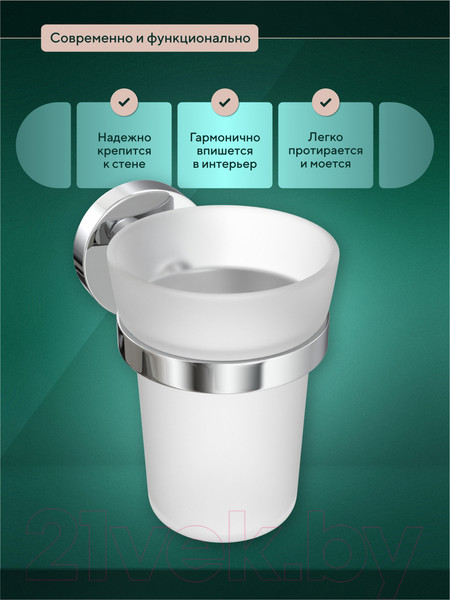 Современно и функционально

Надежно крепится к стене

Гармонично впишется в интерьер

Легко протирается и моется

21vek.by