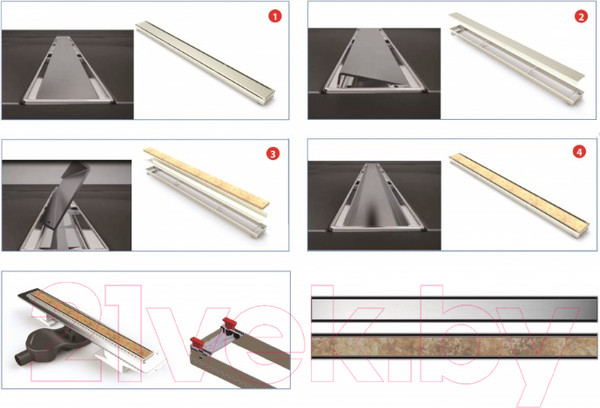 1

2

3

4

21vek.by