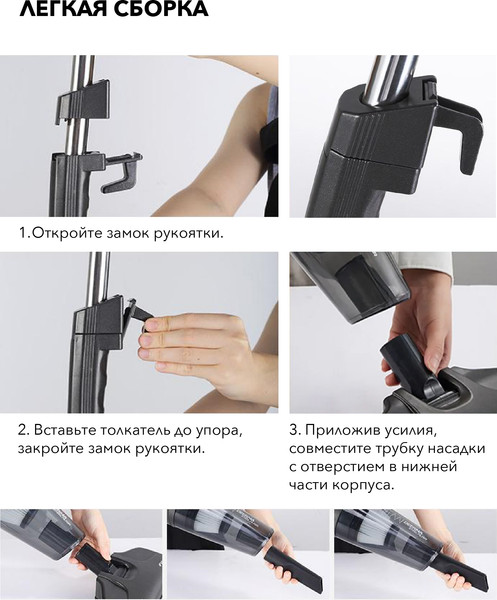 ЛЕГКАЯ СБОРКА

1.Откройте замок рукоятки.

2. Вставьте толкатель до упора, закройте замок рукоятки.

3. Приложив усилия, совместите трубку насадки с отверстием в нижней части корпуса.