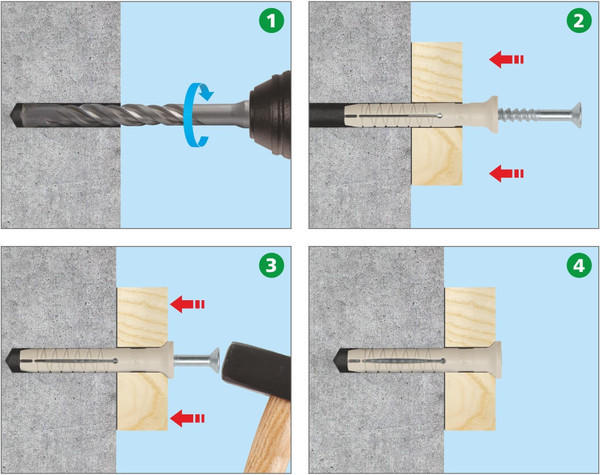 1

2

3

4