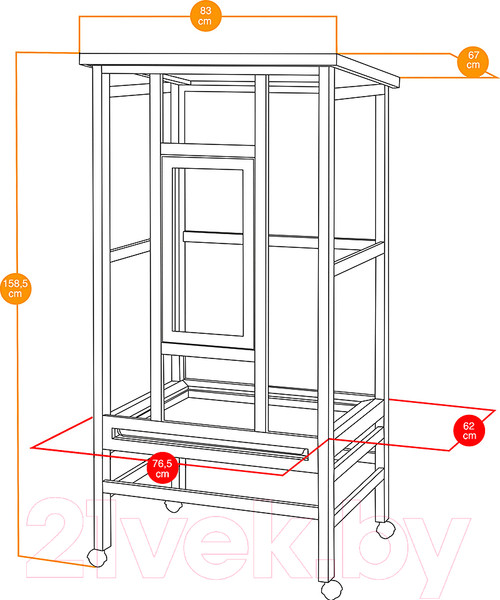 83
cm

67
cm

158,5
cm

62
cm

76,5
cm

21vek.by