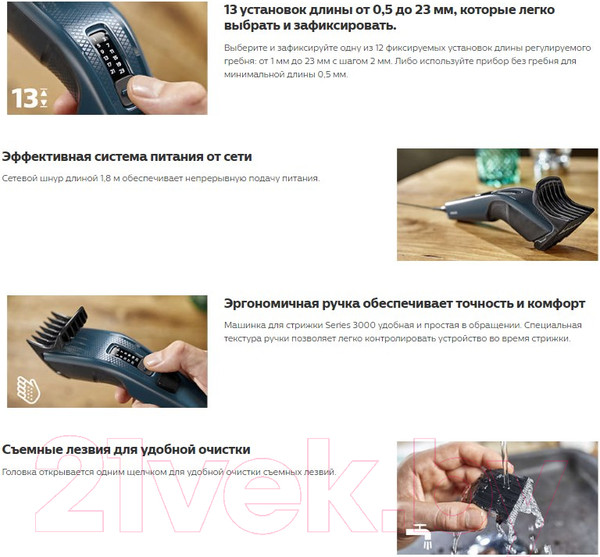 13

13 установок длины от 0,5 до 23 мм, которые легко выбрать и зафиксировать.

Выберите и зафиксируйте одну из 12 фиксируемых установок длины регулируемого гребня: от 1 мм до 23 мм с шагом 2 мм. Либо используйте прибор без гребня для минимальной длины 0,5 мм.

Эффективная система питания от сети

Сетевой шнур длиной 1,8 м обеспечивает непрерывную подачу питания.

Эргономичная ручка обеспечивает точность и комфорт

Машинка для стрижки Series 3000 удобная и простая в обращении. Специальная текстура ручки позволяет легко контролировать устройство во время стрижки.

Съемные лезвия для удобной очистки

Головка открывается одним щелчком для удобной очистки съемных лезвий.

21vek.by