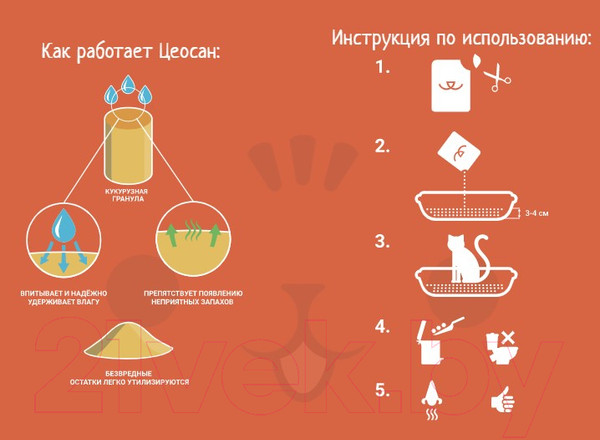 Как работает Цеосан:

КУКУРУЗНАЯ ГРАНУЛА

ВПИТЫВАЕТ И НАДЁЖНО УДЕРЖИВАЕТ ВЛАГУ

ПРЕПЯТСТВУЕТ ПОЯВЛЕНИЮ НЕПРИЯТНЫХ ЗАПАХОВ

БЕЗВРЕДНЫЕ ОСТАТКИ ЛЕГКО УТИЛИЗИРУЮТСЯ

Инструкция по использованию:

1.

2.

3-4 см

3.

4.

5.

21vek.by