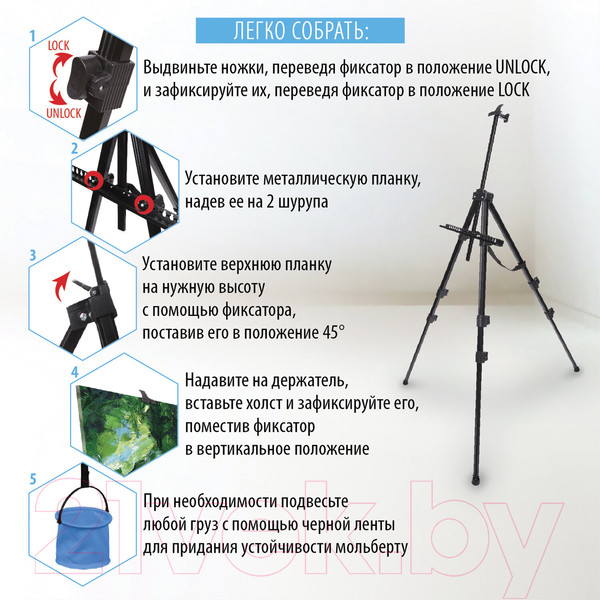 ЛЕГКО СОБРАТЬ:

1

LOCK

UNLOCK

Выдвиньте ножки, переведя фиксатор в положение UNLOCK, и зафиксируйте их, переведя фиксатор в положение LOCK

2

Установите металлическую планку, надев ее на 2 шурупа

3

Установите верхнюю планку на нужную высоту с помощью фиксатора, поставив его в положение 45°

4

Надавите на держатель, вставьте холст и зафиксируйте его, поместив фиксатор в вертикальное положение

5

При необходимости подвесьте любой груз с помощью черной ленты для придания устойчивости мольберту

21vek.by