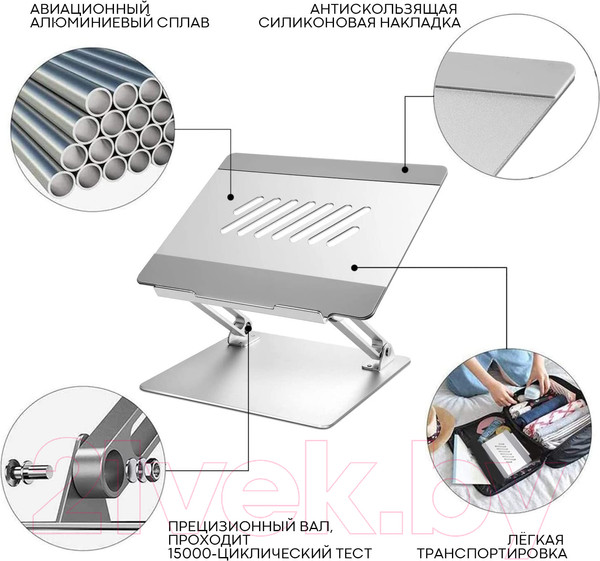 АВИАЦИОННЫЙ АЛЮМИНИЕВЫЙ СПЛАВ

АНТИСКОЛЬЗЯЩАЯ СИЛИКОНОВАЯ НАКЛАДКА

21vek.by

ПРЕЦИЗИОННЫЙ ВАЛ, ПРОХОДИТ 15000-ЦИКЛИЧЕСКИЙ ТЕСТ

ЛЁГКАЯ ТРАНСПОРТИРОВКА