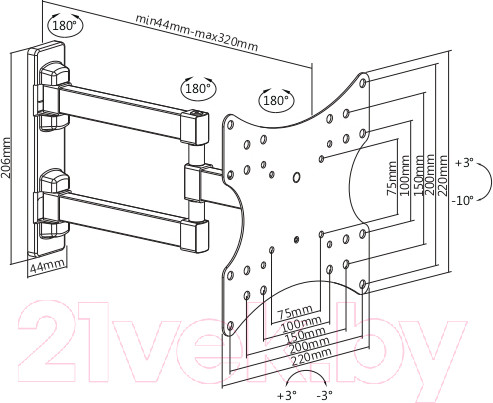 180°

min44mm-max320mm

180°

180°

206mm

44mm

75mm
100mm
150mm
200mm
220mm

+3°

-10°

75mm
100mm
150mm
200mm
220mm

+3° -3°

21vek.by