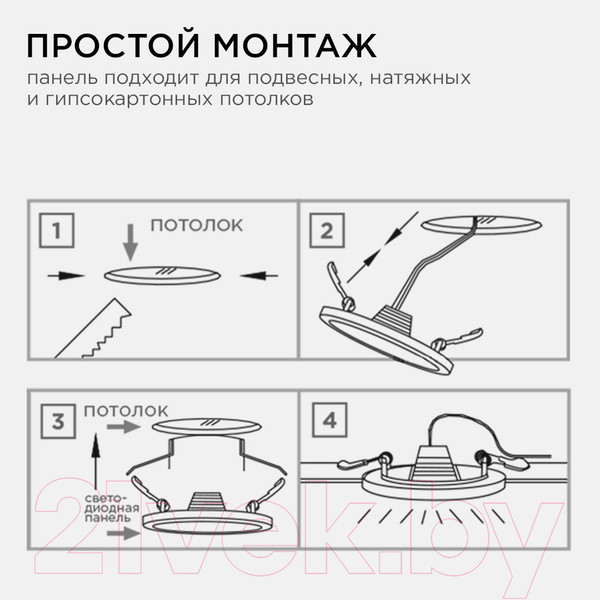 ПРОСТОЙ МОНТАЖ

панель подходит для подвесных, натяжных и гипсокартонных потолков

1

ПОТОЛОК

2

3

ПОТОЛОК

свето-диодная панель

4

21vek.by