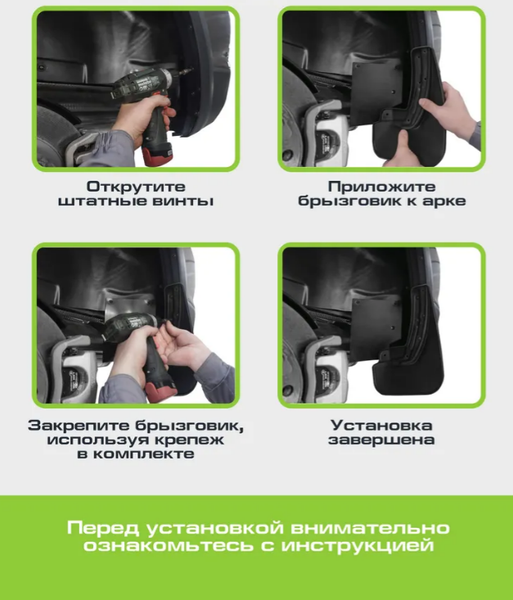 Открутите штатные винты

Приложите брызговик к арке

Закрепите брызговик, используя крепеж в комплекте

Установка завершена

Перед установкой внимательно ознакомьтесь с инструкцией