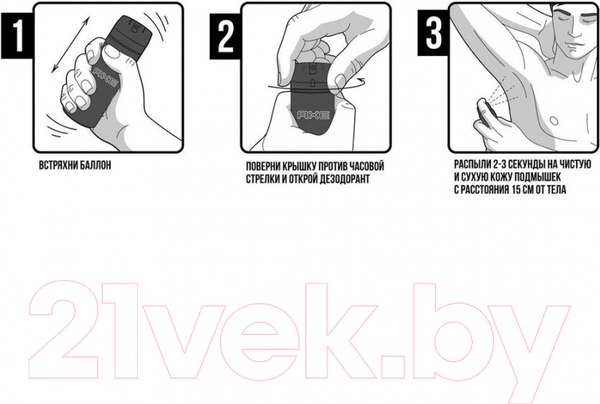 1

AXE

ВСТРЯХНИ БАЛЛОН

2

AXE

ПОВЕРНИ КРЫШКУ ПРОТИВ ЧАСОВОЙ СТРЕЛКИ И ОТКРОЙ ДЕЗОДОРАНТ

3

РАСПЫЛИ 2-3 СЕКУНДЫ НА ЧИСТУЮ И СУХУЮ КОЖУ ПОДМЫШЕК С РАССТОЯНИЯ 15 СМ ОТ ТЕЛА

21vek.by