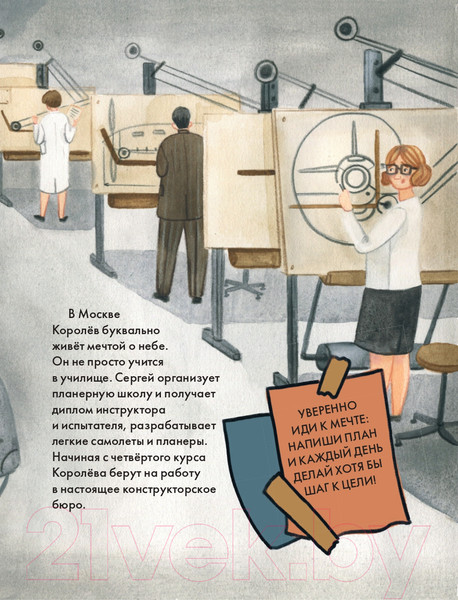 В Москве Королёв буквально живёт мечтой о небе. Он не просто учится в училище. Сергей организует планерную школу и получает диплом инструктора и испытателя, разрабатывает легкие самолеты и планеры. Начиная с четвёртого курса Королёва берут на работу в настоящее конструкторское бюро.

УВЕРЕННО ИДИ К МЕЧТЕ: НАПИШИ ПЛАН И КАЖДЫЙ ДЕНЬ ДЕЛАЙ ХОТЯ БЫ ШАГ К ЦЕЛИ!

21vek.by