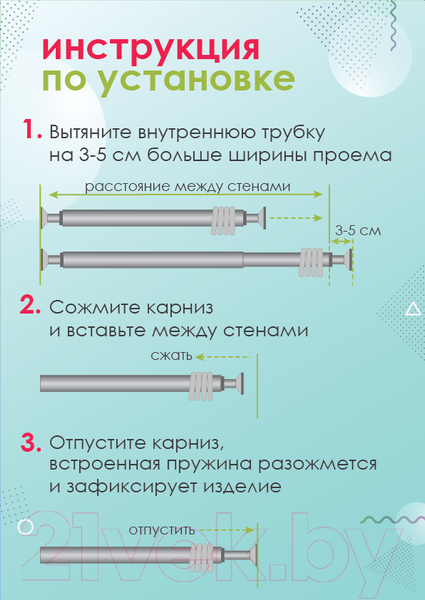 инструкция
по установке

1. Вытяните внутреннюю трубку на 3-5 см больше ширины проема

расстояние между стенами

3-5 см

2. Сожмите карниз и вставьте между стенами

сжать

3. Отпустите карниз, встроенная пружина разожмется и зафиксирует изделие

отпустить

21vek.by