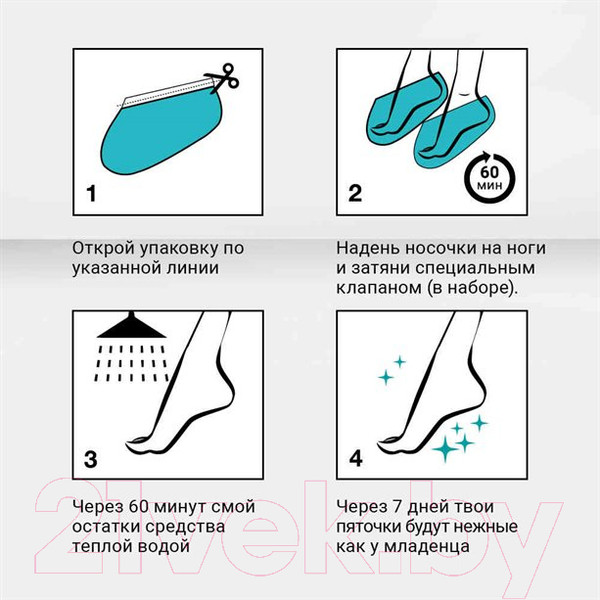 1

Открой упаковку по указанной линии

60 мин

2

Надень носочки на ноги и затяни специальным клапаном (в наборе).

3

Через 60 минут смой остатки средства теплой водой

4

Через 7 дней твои пяточки будут нежные как у младенца

21vek.by