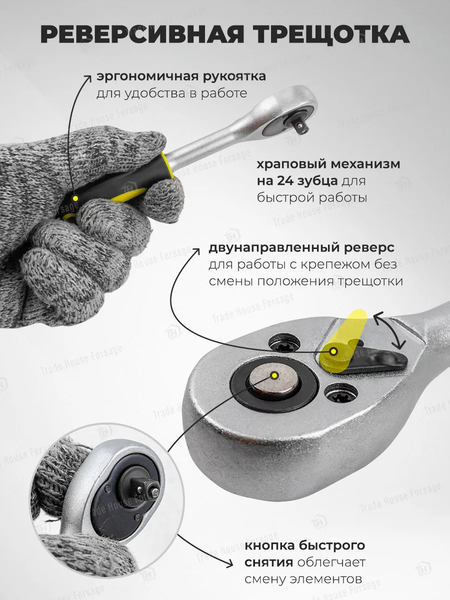 РЕВЕРСИВНАЯ ТРЕЩОТКА

эргономичная рукоятка для удобства в работе

храповый механизм на 24 зубца для быстрой работы

двунаправленный реверс для работы с крепежом без смены положения трещотки

кнопка быстрого снятия облегчает смену элементов

Trade House Forsage