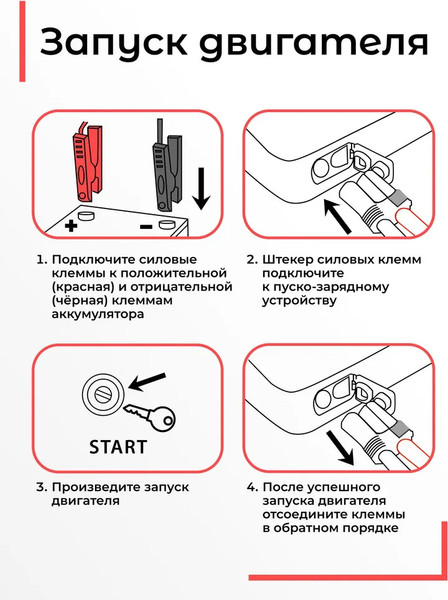 Запуск двигателя

+

−

1. Подключите силовые клеммы к положительной (красная) и отрицательной (чёрная) клеммам аккумулятора

2. Штекер силовых клемм подключите к пуско-зарядному устройству

START

3. Произведите запуск двигателя

4. После успешного запуска двигателя отсоедините клеммы в обратном порядке