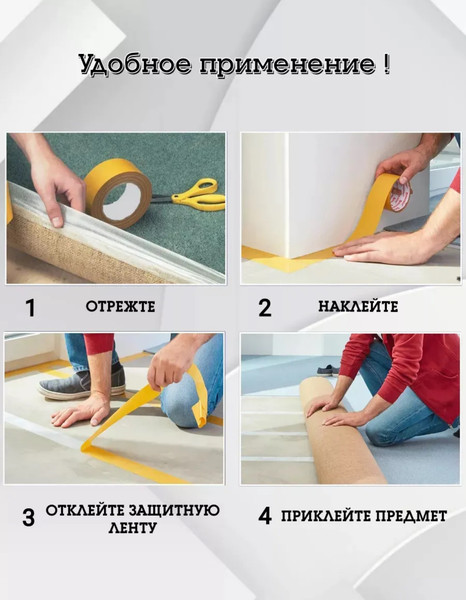 Удобное применение !

1 ОТРЕЖТЕ

2 НАКЛЕЙТЕ

3 ОТКЛЕЙТЕ ЗАЩИТНУЮ ЛЕНТУ

4 ПРИКЛЕЙТЕ ПРЕДМЕТ