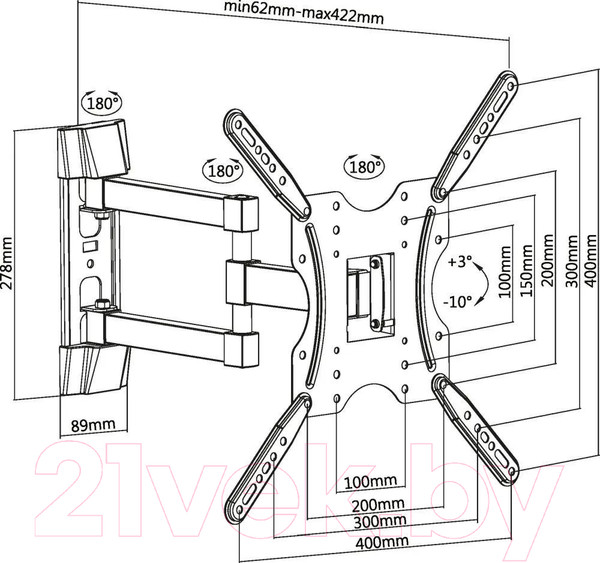 min62mm-max422mm

180°

180°

180°

278mm

+3°

-10°

100mm

150mm

200mm

300mm

400mm

89mm

100mm

200mm

300mm

400mm

21vek.by