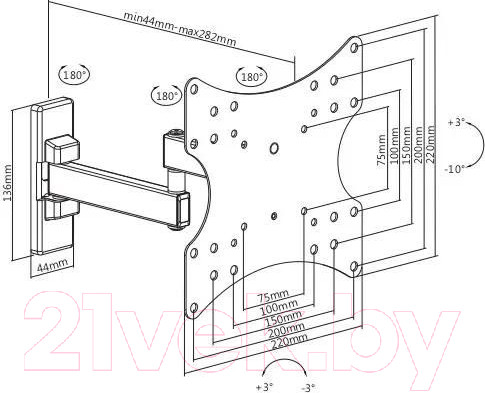 min44mm-max282mm

180°

180°

180°

136mm

44mm

75mm
100mm
150mm
200mm
220mm

+3°

-10°

75mm
100mm
150mm
200mm
220mm

+3°

-3°

21vek.by