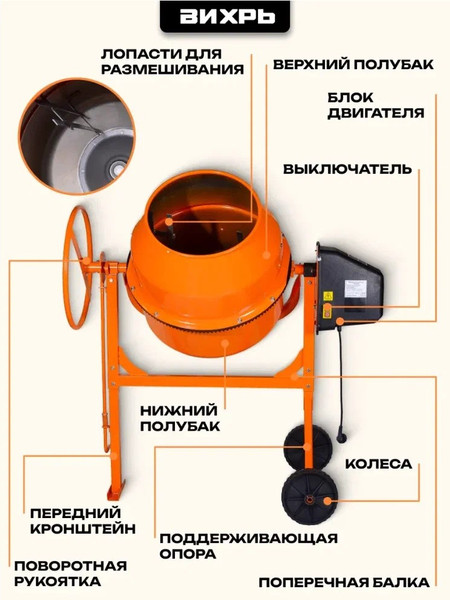 ВИХРЬ

ЛОПАСТИ ДЛЯ РАЗМЕШИВАНИЯ

ВЕРХНИЙ ПОЛУБАК

БЛОК ДВИГАТЕЛЯ

ВЫКЛЮЧАТЕЛЬ

НИЖНИЙ ПОЛУБАК

КОЛЕСА

ПЕРЕДНИЙ КРОНШТЕЙН

ПОДДЕРЖИВАЮЩАЯ ОПОРА

ПОВОРОТНАЯ РУКОЯТКА

ПОПЕРЕЧНАЯ БАЛКА