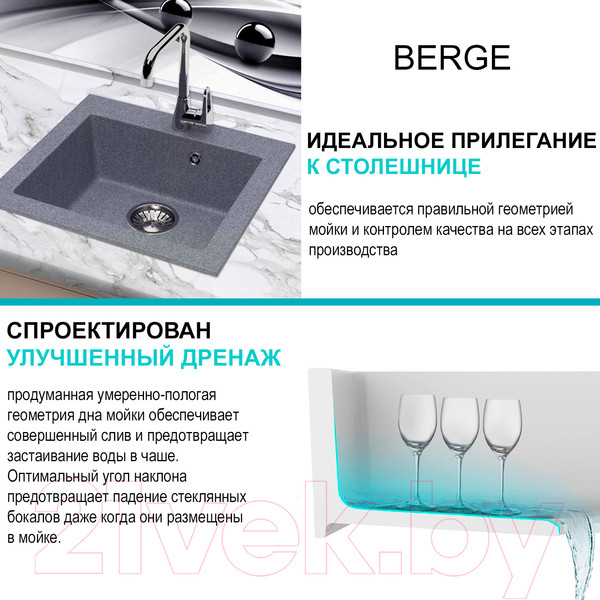 BERGE

ИДЕАЛЬНОЕ ПРИЛЕГАНИЕ
К СТОЛЕШНИЦЕ

обеспечивается правильной геометрией мойки и контролем качества на всех этапах производства

СПРОЕКТИРОВАН
УЛУЧШЕННЫЙ ДРЕНАЖ

продуманная умеренно-пологая геометрия дна мойки обеспечивает совершенный слив и предотвращает застаивание воды в чаше. Оптимальный угол наклона предотвращает падение стеклянных бокалов даже когда они размещены в мойке.

21vek.by