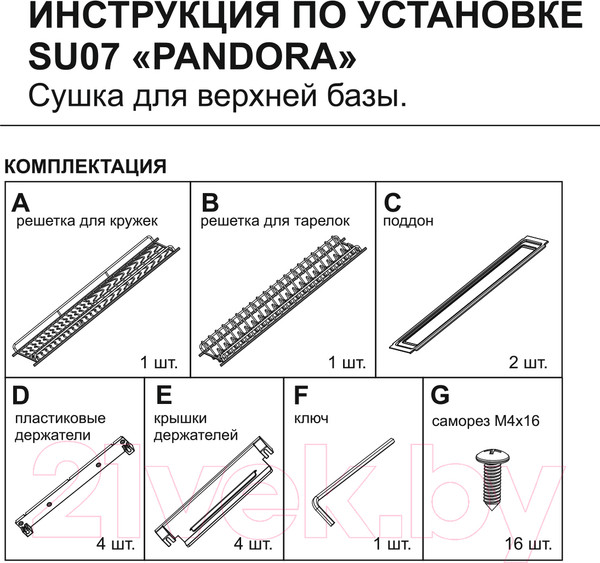 ИНСТРУКЦИЯ ПО УСТАНОВКЕ
SU07 «PANDORA»
Сушка для верхней базы.

КОМПЛЕКТАЦИЯ

A
решетка для кружек
1 шт.

B
решетка для тарелок
1 шт.

C
поддон
2 шт.

D
пластиковые держатели
4 шт.

E
крышки держателей
4 шт.

F
ключ
1 шт.

G
саморез M4x16
16 шт.

21vek.by