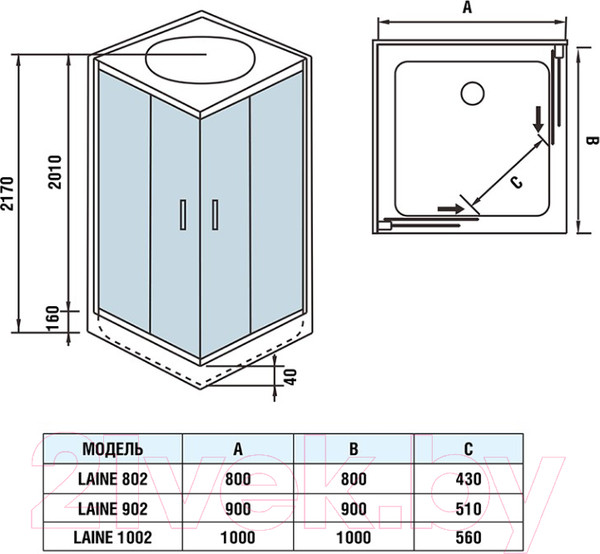 2170
2010
160
40
A
B
C

| МОДЕЛЬ | A | B | C |
|---|---|---|---|
| LAINE 802 | 800 | 800 | 430 |
| LAINE 902 | 900 | 900 | 510 |
| LAINE 1002 | 1000 | 1000 | 560 |

21vek.by