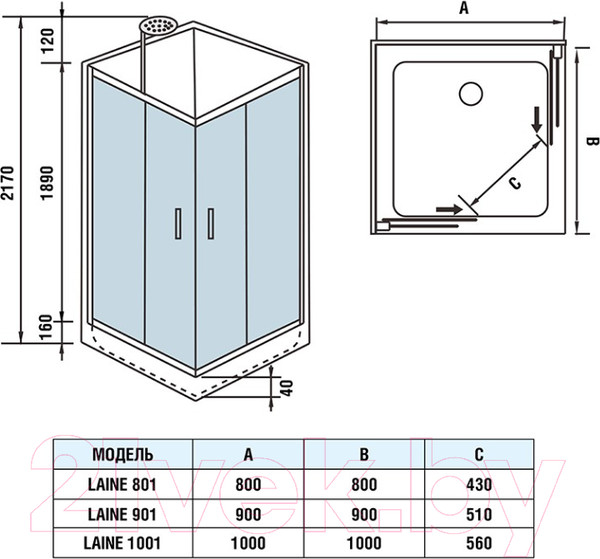 2170

120

1890

160

40

A

B

C

| МОДЕЛЬ | A | B | C |
|---|---|---|---|
| LAINE 801 | 800 | 800 | 430 |
| LAINE 901 | 900 | 900 | 510 |
| LAINE 1001 | 1000 | 1000 | 560 |

21vek.by