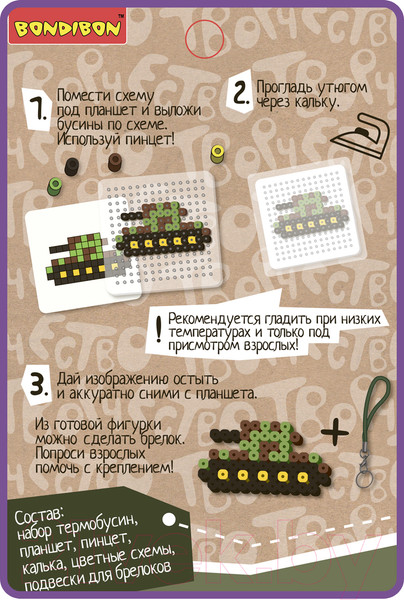 BONDIBON™

1. Помести схему под планшет и выложи бусины по схеме. Используй пинцет!

2. Прогладь утюгом через кальку.

! Рекомендуется гладить при низких температурах и только под присмотром взрослых!

3. Дай изображению остыть и аккуратно сними с планшета.

Из готовой фигурки можно сделать брелок. Попроси взрослых помочь с креплением!

+

Состав:
набор термобусин, планшет, пинцет, калька, цветные схемы, подвески для брелоков