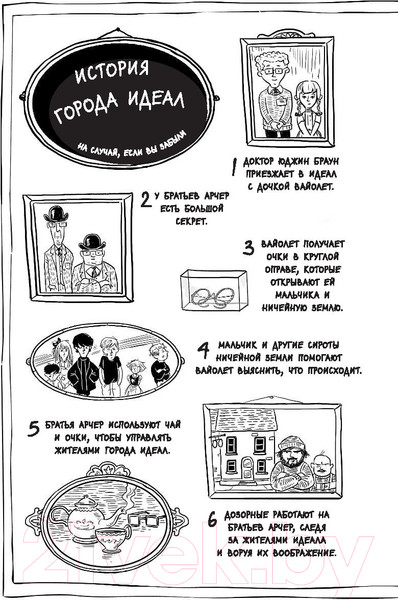 ИСТОРИЯ ГОРОДА ИДЕАЛ

НА СЛУЧАЙ, ЕСЛИ ВЫ ЗАБЫЛИ

1 ДОКТОР ЮДЖИН БРАУН ПРИЕЗЖАЕТ В ИДЕАЛ С ДОЧКОЙ ВАЙОЛЕТ.

2 У БРАТЬЕВ АРЧЕР ЕСТЬ БОЛЬШОЙ СЕКРЕТ.

3 ВАЙОЛЕТ ПОЛУЧАЕТ ОЧКИ В КРУГЛОЙ ОПРАВЕ, КОТОРЫЕ ОТКРЫВАЮТ ЕЙ МАЛЬЧИКА И НИЧЕЙНУЮ ЗЕМЛЮ.

4 МАЛЬЧИК И ДРУГИЕ СИРОТЫ НИЧЕЙНОЙ ЗЕМЛИ ПОМОГАЮТ ВАЙОЛЕТ ВЫЯСНИТЬ, ЧТО ПРОИСХОДИТ.

5 БРАТЬЯ АРЧЕР ИСПОЛЬЗУЮТ ЧАЙ И ОЧКИ, ЧТОБЫ УПРАВЛЯТЬ ЖИТЕЛЯМИ ГОРОДА ИДЕАЛ.

6 ДОЗОРНЫЕ РАБОТАЮТ НА БРАТЬЕВ АРЧЕР, СЛЕДЯ ЗА ЖИТЕЛЯМИ ИДЕАЛА И ВОРУЯ ИХ ВООБРАЖЕНИЕ.

21vek.by