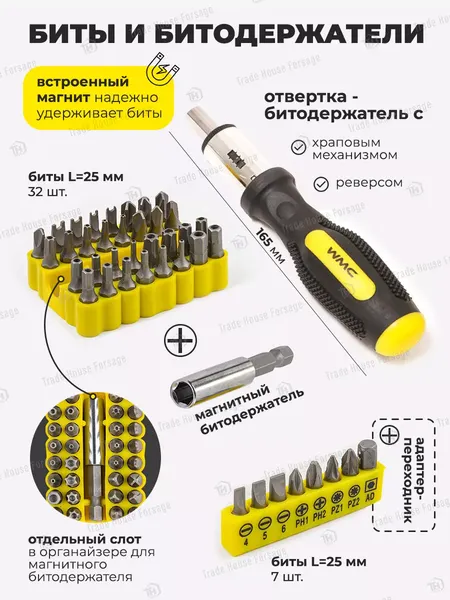 БИТЫ И БИТОДЕРЖАТЕЛИ

встроенный магнит надежно удерживает биты

отвертка - битодержатель с

храповым механизмом

реверсом

биты L=25 мм
32 шт.

165 мм

WMC

магнитный битодержатель

адаптер-переходник

4 5 6 PH1 PH2 PZ1 PZ2 AD

отдельный слот в органайзере для магнитного битодержателя

биты L=25 мм
7 шт.

Trade House Forsage