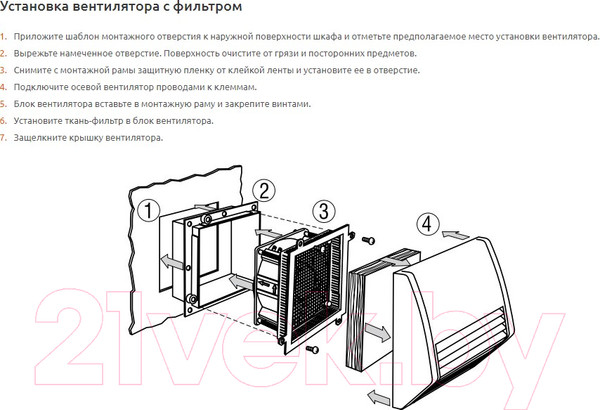 Установка вентилятора с фильтром

1. Приложите шаблон монтажного отверстия к наружной поверхности шкафа и отметьте предполагаемое место установки вентилятора.
2. Вырежьте намеченное отверстие. Поверхность очистите от грязи и посторонних предметов.
3. Снимите с монтажной рамы защитную пленку от клейкой ленты и установите ее в отверстие.
4. Подключите осевой вентилятор проводами к клеммам.
5. Блок вентилятора вставьте в монтажную раму и закрепите винтами.
6. Установите ткань-фильтр в блок вентилятора.
7. Защелкните крышку вентилятора.

1
2
3
4

21vek.by