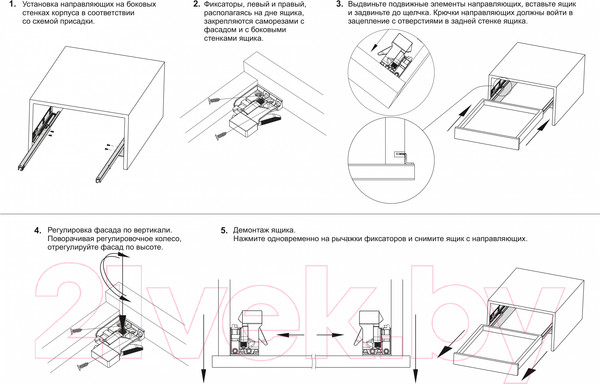 1. Установка направляющих на боковых стенках корпуса в соответствии со схемой присадки.

2. Фиксаторы, левый и правый, располагаясь на дне ящика, закрепляются саморезами с фасадом и с боковыми стенками ящика.

3. Выдвиньте подвижные элементы направляющих, вставьте ящик и задвиньте до щелчка. Крючки направляющих должны войти в зацепление с отверстиями в задней стенке ящика.

4. Регулировка фасада по вертикали. Поворачивая регулировочное колесо, отрегулируйте фасад по высоте.

5. Демонтаж ящика. Нажмите одновременно на рычажки фиксаторов и снимите ящик с направляющих.

21vek.by