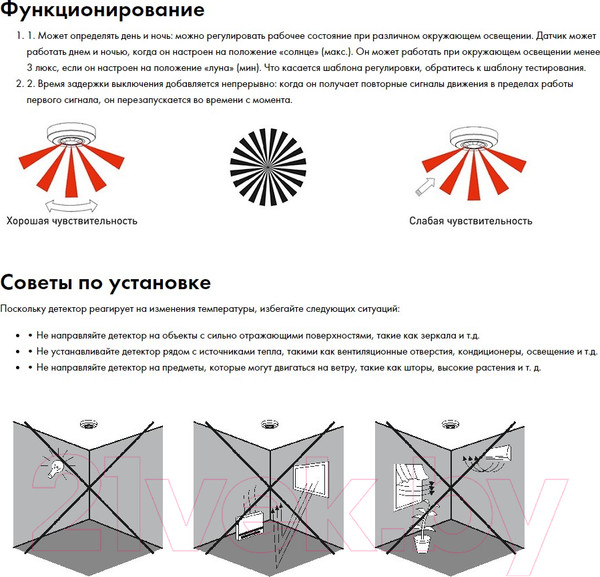 Функционирование

1. 1. Может определять день и ночь: можно регулировать рабочее состояние при различном окружающем освещении. Датчик может работать днем и ночью, когда он настроен на положение «солнце» (макс.). Он может работать при окружающем освещении менее 3 люкс, если он настроен на положение «луна» (мин). Что касается шаблона регулировки, обратитесь к шаблону тестирования.
2. 2. Время задержки выключения добавляется непрерывно: когда он получает повторные сигналы движения в пределах работы первого сигнала, он перезапускается во времени с момента.

Хорошая чувствительность

Слабая чувствительность

Советы по установке

Поскольку детектор реагирует на изменения температуры, избегайте следующих ситуаций:

• • Не направляйте детектор на объекты с сильно отражающими поверхностями, такие как зеркала и т.д.
• • Не устанавливайте детектор рядом с источниками тепла, такими как вентиляционные отверстия, кондиционеры, освещение и т.д.
• • Не направляйте детектор на предметы, которые могут двигаться на ветру, такие как шторы, высокие растения и т. д.

21vek.by