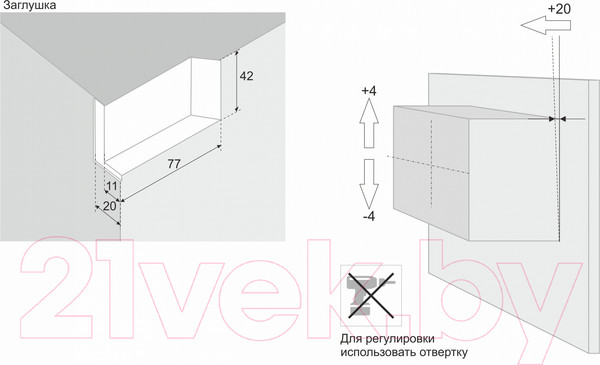 Заглушка

42

77

11

20

+20

+4

-4

21vek.by

Для регулировки использовать отвертку