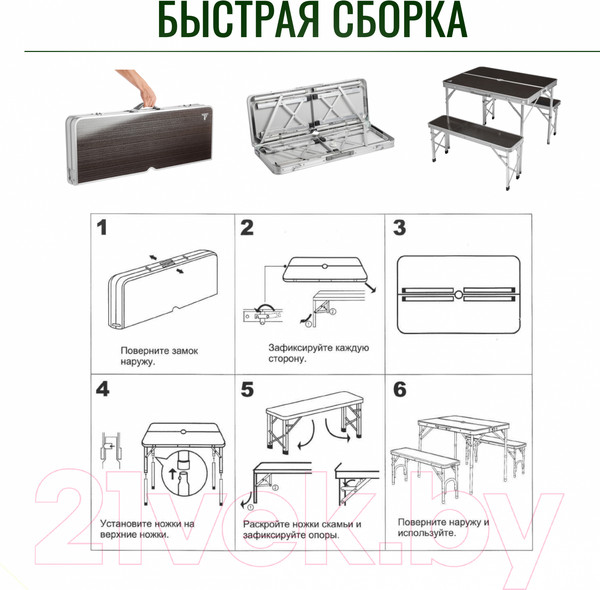 БЫСТРАЯ СБОРКА

1

Поверните замок наружу.

2

Зафиксируйте каждую сторону.

3

4

Установите ножки на верхние ножки.

5

Раскройте ножки скамьи и зафиксируйте опоры.

6

Поверните наружу и используйте.

21vek.by