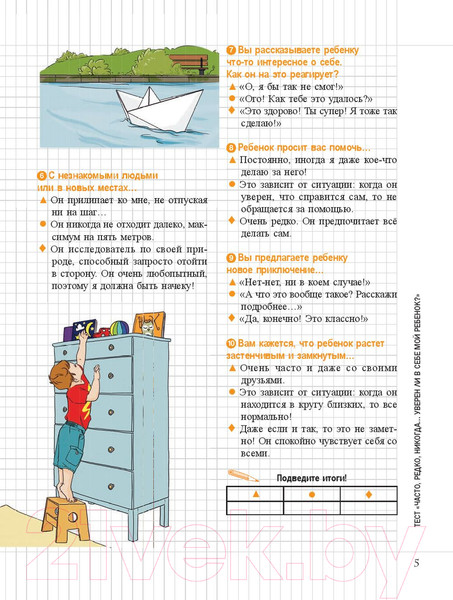 6 С незнакомыми людьми или в новых местах…

▲ Он прилипает ко мне, не отпуская ни на шаг…

● Он никогда не отходит далеко, максимум на пять метров.

♦ Он исследователь по своей природе, способный запросто отойти в сторону. Он очень любопытный, поэтому я должна быть начеку!

7 Вы рассказываете ребенку что-то интересное о себе. Как он на это реагирует?

▲ «О, я бы так не смог!»

● «Ого! Как тебе это удалось?»

♦ «Это здорово! Ты супер! Я тоже так сделаю!»

8 Ребенок просит вас помочь…

▲ Постоянно, иногда я даже кое-что делаю за него!

● Это зависит от ситуации: когда он уверен, что справится сам, то не обращается за помощью.

♦ Очень редко. Он предпочитает всё делать сам.

9 Вы предлагаете ребенку новое приключение…

▲ «Нет-нет, ни в коем случае!»

● «А что это вообще такое? Расскажи подробнее…»

♦ «Да, конечно! Это классно!»

10 Вам кажется, что ребенок растет застенчивым и замкнутым…

▲ Очень часто и даже со своими друзьями.

● Это зависит от ситуации: когда он находится в кругу близких, то все нормально!

♦ Даже если и так, то это не заметно! Он спокойно чувствует себя со всеми.

Подведите итоги!

| ▲ | ● | ♦ |
|---|---|---|
| | | |

ТЕСТ «ЧАСТО, РЕДКО, НИКОГДА… УВЕРЕН ЛИ В СЕБЕ МОЙ РЕБЕНОК?»

21vek.by

5