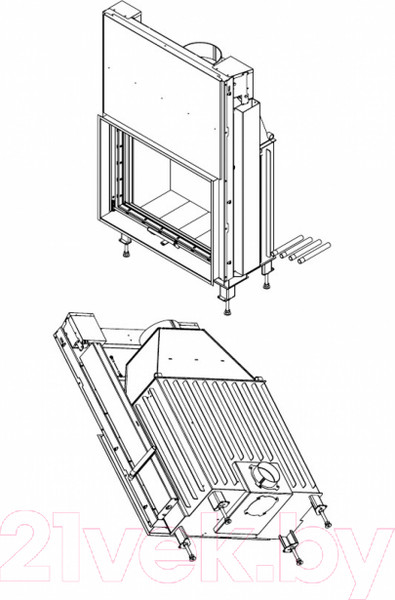 21vek.by