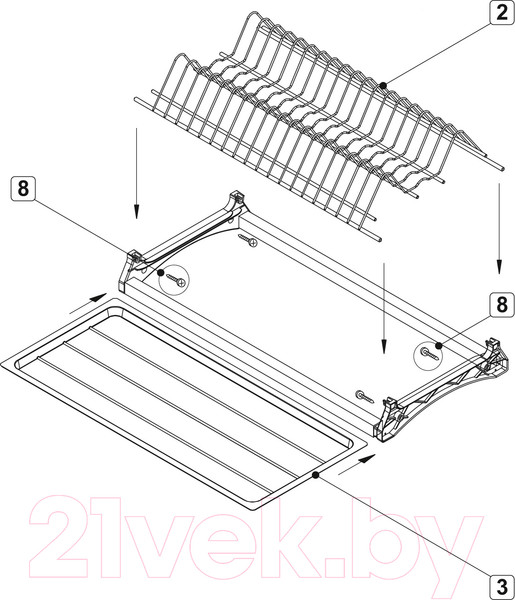 2

8

8

21vek.by

3