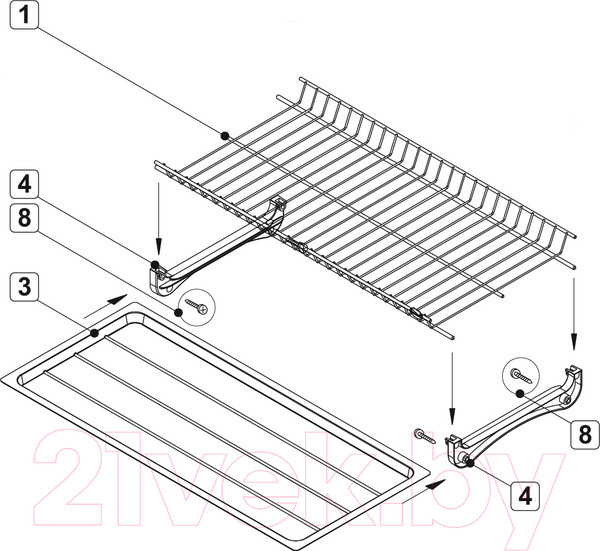 1

4

8

3

8

4

21vek.by