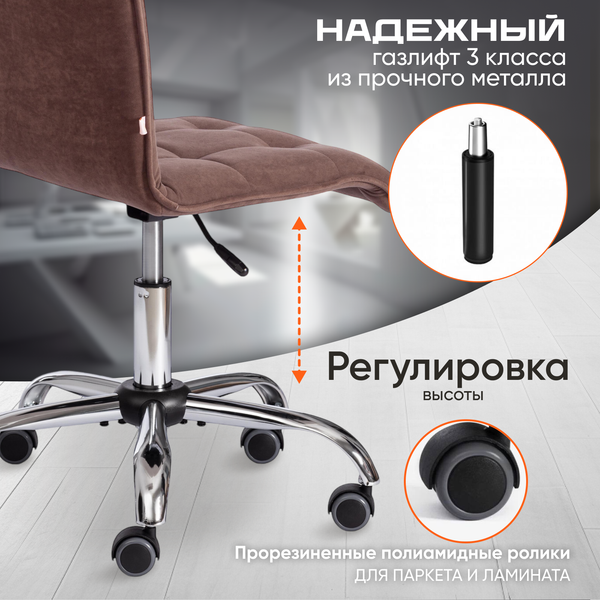 НАДЕЖНЫЙ
газлифт 3 класса
из прочного металла

Регулировка
высоты

Прорезиненные полиамидные ролики
ДЛЯ ПАРКЕТА И ЛАМИНАТА