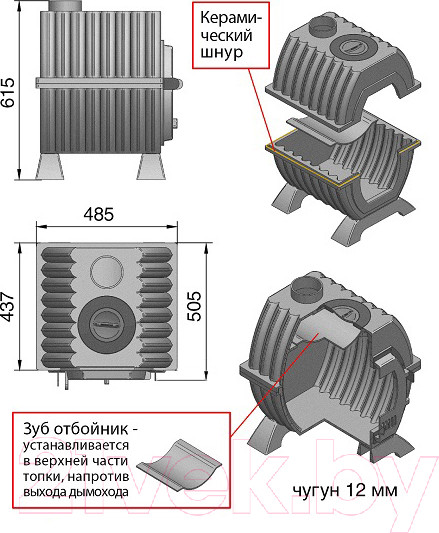 615

Керамический шнур

485

437

505

Зуб отбойник - устанавливается в верхней части топки, напротив выхода дымохода

чугун 12 мм

21vek.by